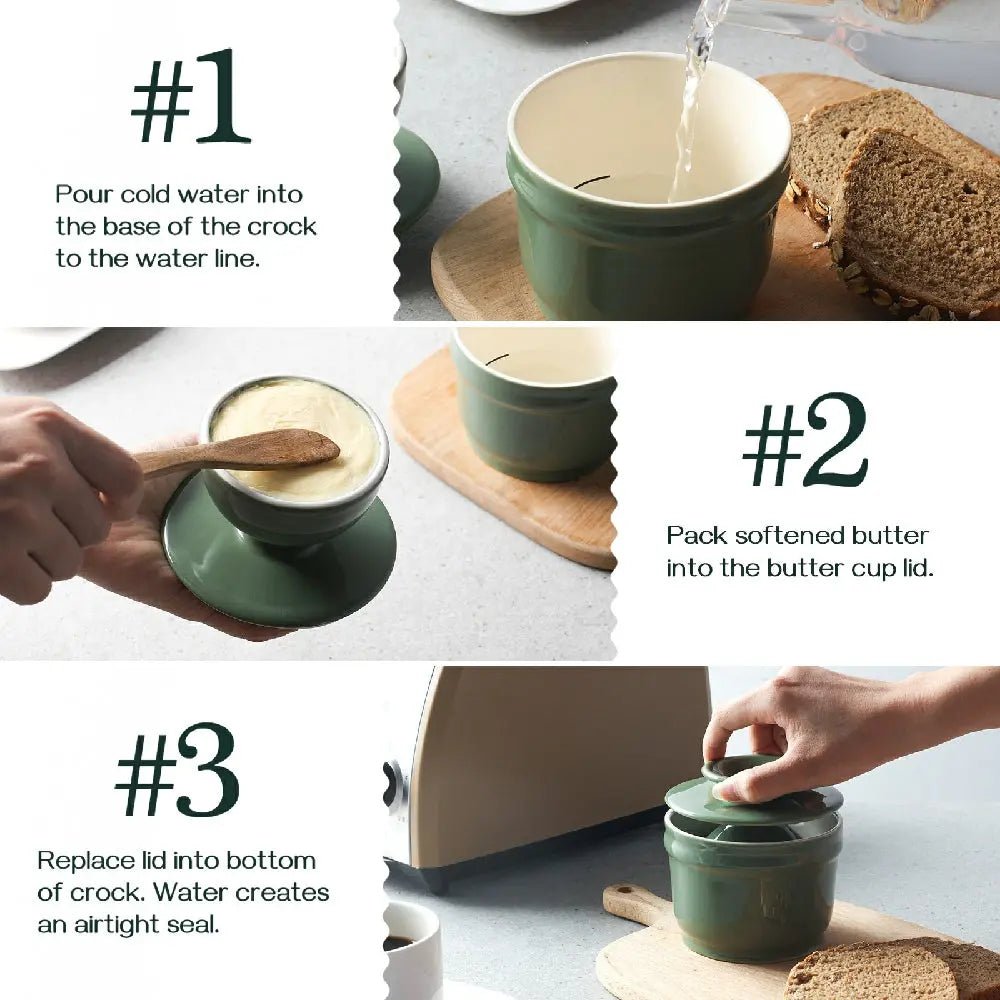 #1

Pour cold water into the base of the crock to the water line.

#2

Pack softened butter into the butter cup lid.

#3

Replace lid into bottom of crock. Water creates an airtight seal.