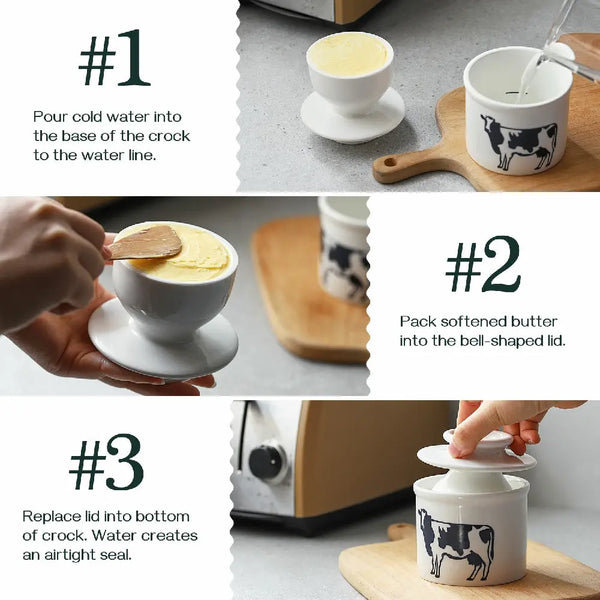 #1

Pour cold water into the base of the crock to the water line.

#2

Pack softened butter into the bell-shaped lid.

#3

Replace lid into bottom of crock. Water creates an airtight seal.