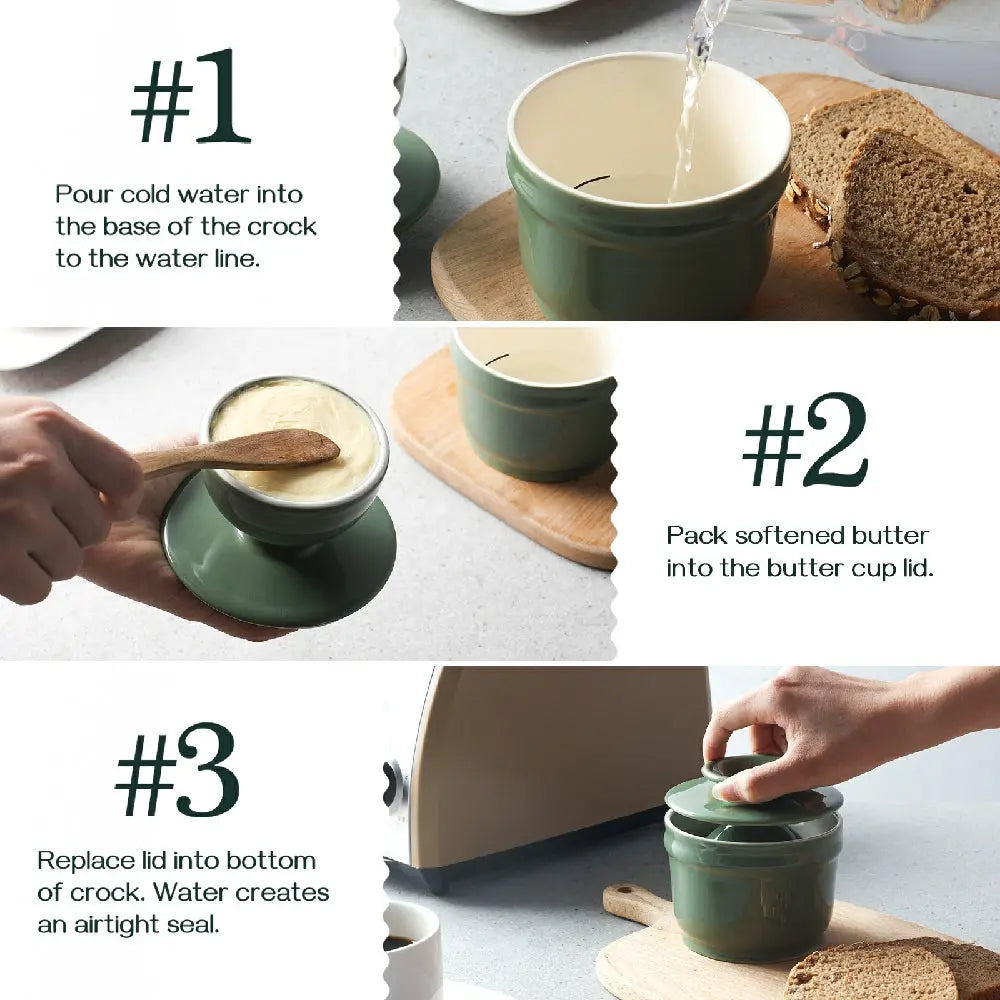 #1

Pour cold water into the base of the crock to the water line.

#2

Pack softened butter into the butter cup lid.

#3

Replace lid into bottom of crock. Water creates an airtight seal.