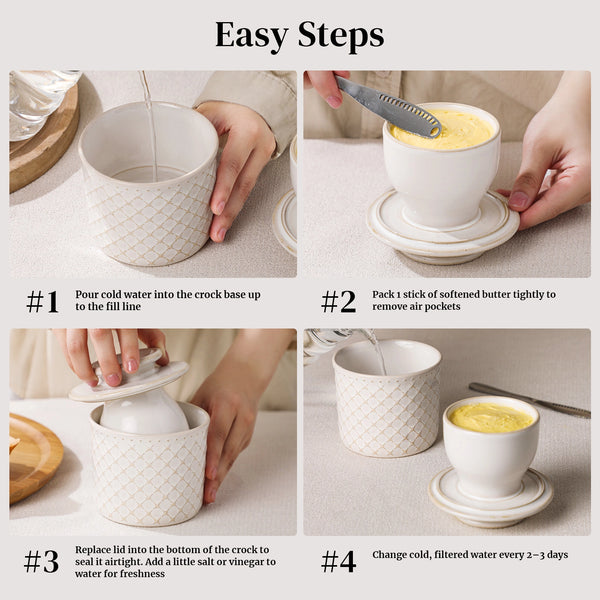 Easy Steps

#1 Pour cold water into the crock base up to the fill line

#2 Pack 1 stick of softened butter tightly to remove air pockets

#3 Replace lid into the bottom of the crock to seal it airtight. Add a little salt or vinegar to water for freshness

#4 Change cold, filtered water every 2–3 days