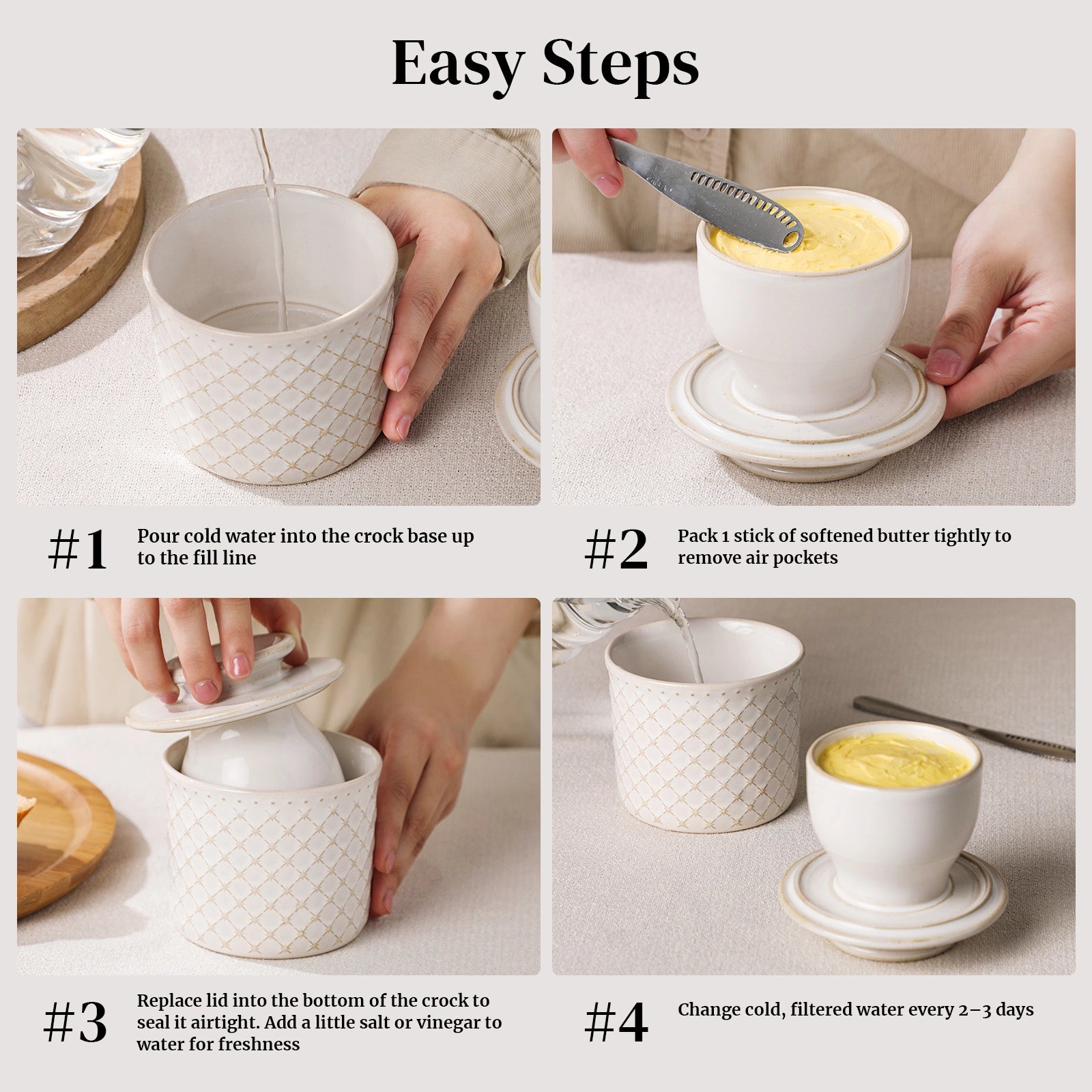 Easy Steps

#1 Pour cold water into the crock base up to the fill line

#2 Pack 1 stick of softened butter tightly to remove air pockets

#3 Replace lid into the bottom of the crock to seal it airtight. Add a little salt or vinegar to water for freshness

#4 Change cold, filtered water every 2–3 days