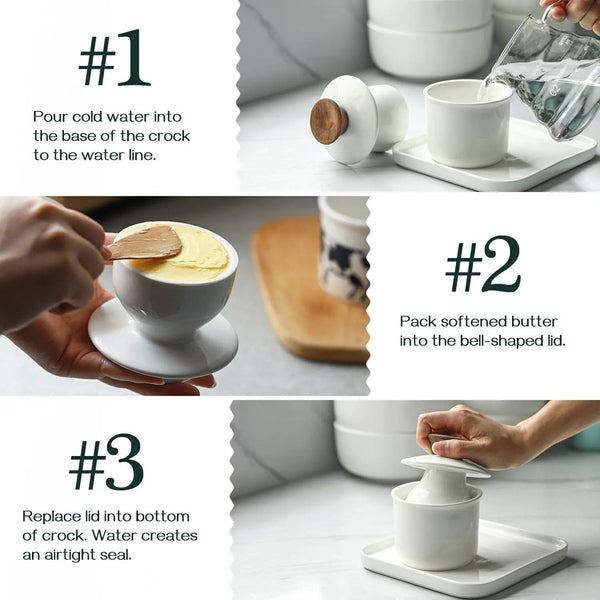 #1

Pour cold water into the base of the crock to the water line.

#2

Pack softened butter into the bell-shaped lid.

#3

Replace lid into bottom of crock. Water creates an airtight seal.